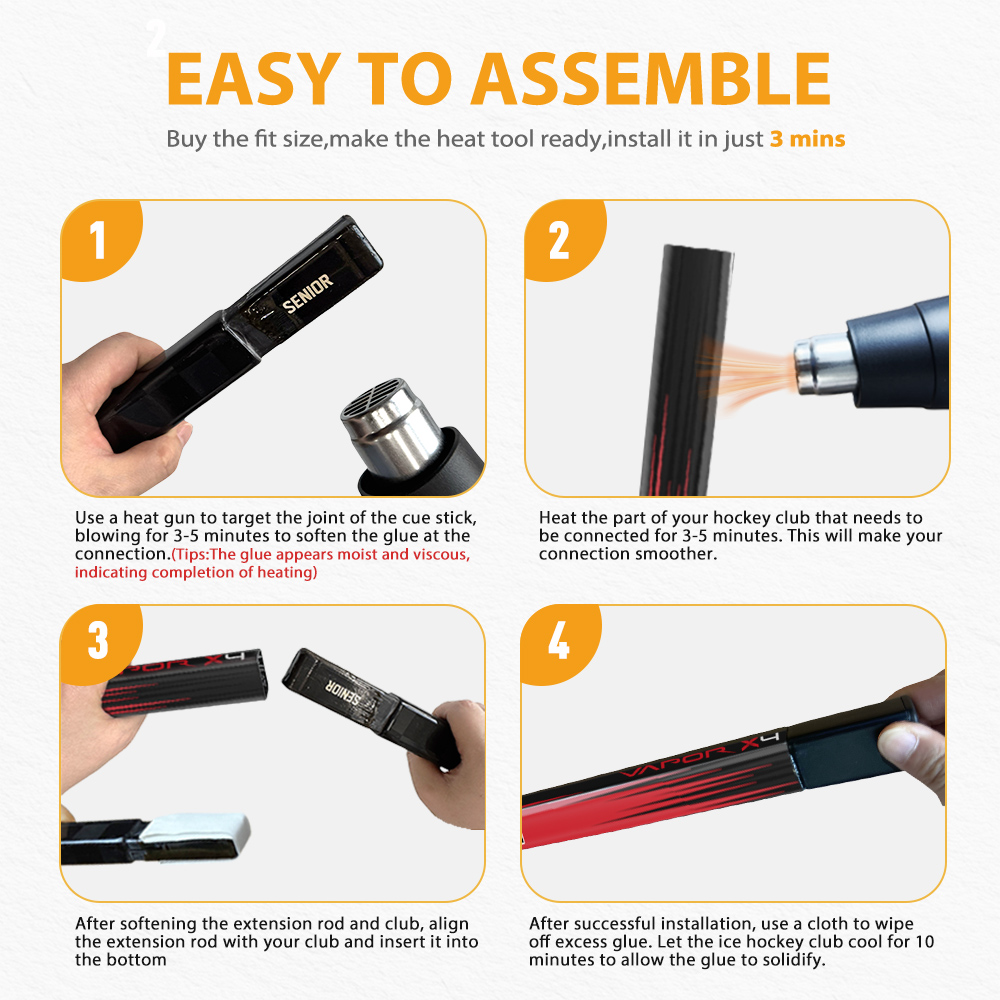 2

EASY TO ASSEMBLE

Buy the fit size,make the heat tool ready,install it in just 3 mins

1

SENIOR

Use a heat gun to target the joint of the cue stick, blowing for 3-5 minutes to soften the glue at the connection.(Tips:The glue appears moist and viscous, indicating completion of heating)

2

Heat the part of your hockey club that needs to be connected for 3-5 minutes. This will make your connection smoother.

3

VAPOR X4

SENIOR

After softening the extension rod and club, align the extension rod with your club and insert it into the bottom

4

VAPOR X4

After successful installation, use a cloth to wipe off excess glue. Let the ice hockey club cool for 10 minutes to allow the glue to solidify.